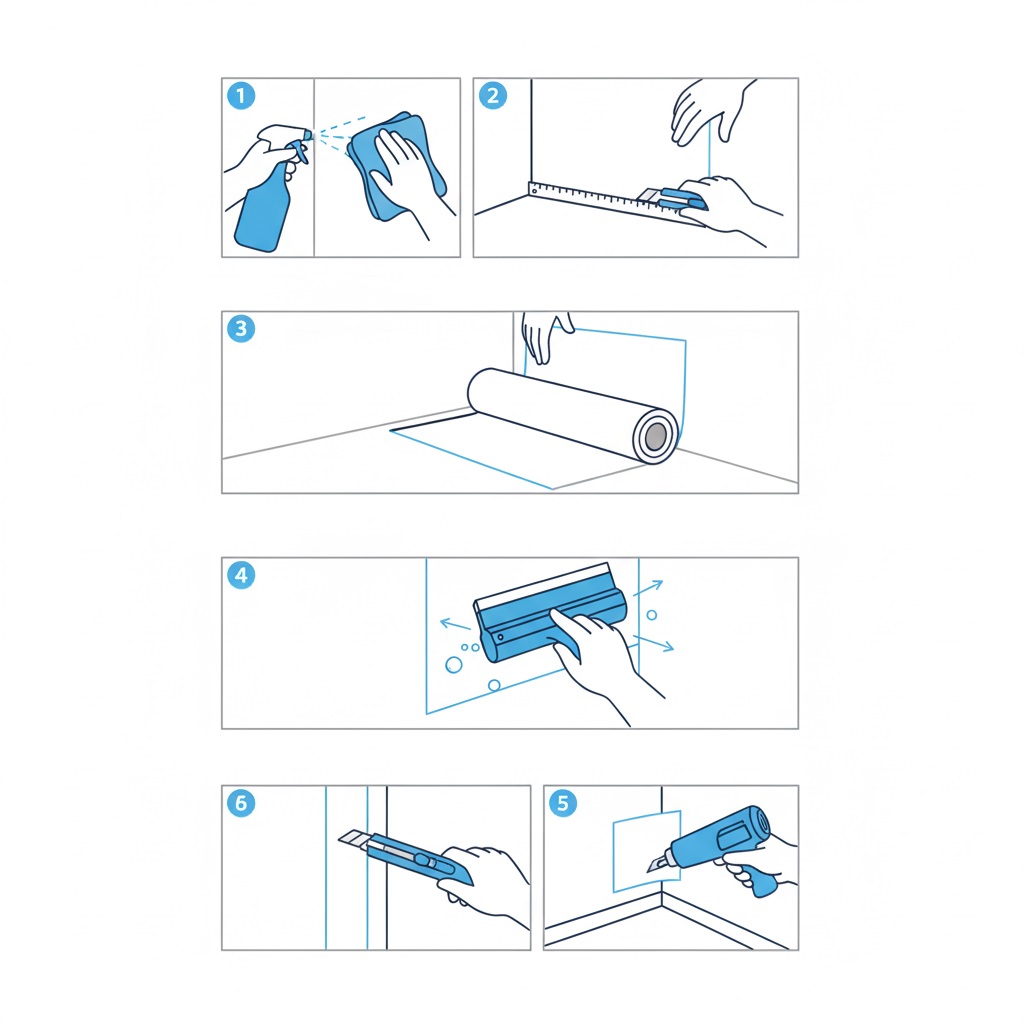 1

2

3

4

6

5